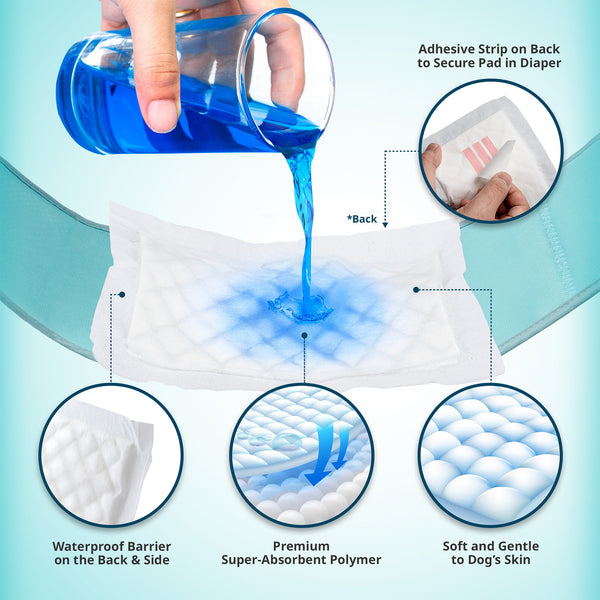 Adhesive Strip on Back to Secure Pad in Diaper

*Back

Waterproof Barrier on the Back & Side

Premium Super-Absorbent Polymer

Soft and Gentle to Dog's Skin