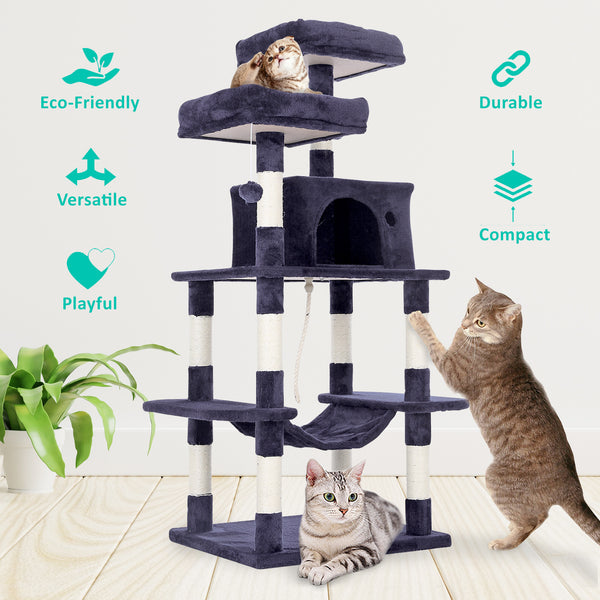 Eco-Friendly

Versatile

Playful

Durable

Compact